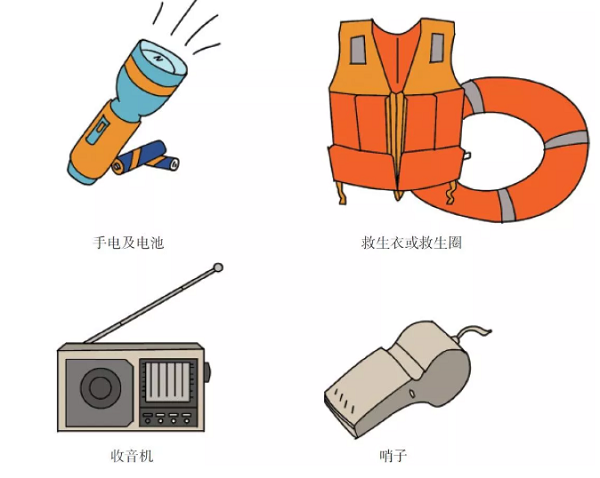 手电及电池

救生衣或救生圈

收音机

哨子